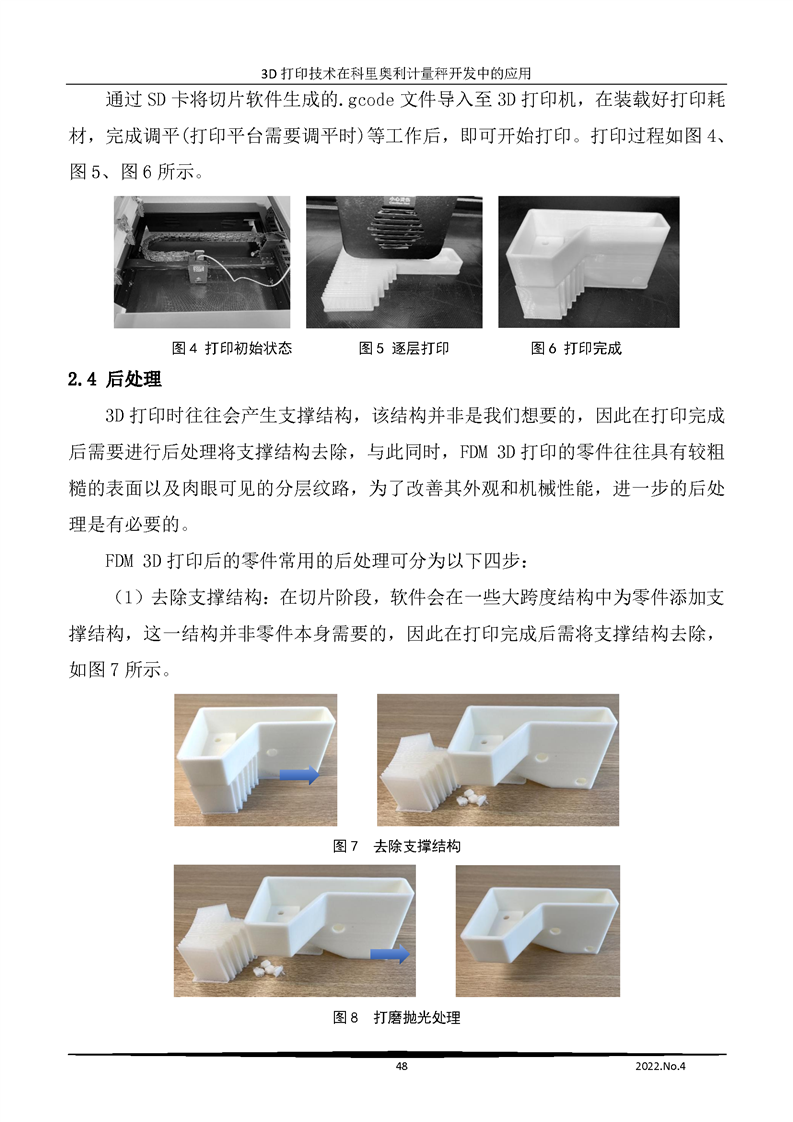 3D 打印技术在科里奥利计量秤开发中的应用

通过 SD 卡将切片软件生成的.gcode 文件导入至 3D 打印机，在装载好打印耗材，完成调平(打印平台需要调平时)等工作后，即可开始打印。打印过程如图 4、图 5、图 6 所示。

图 4 打印初始状态　　图 5 逐层打印　　图 6 打印完成

2.4 后处理

3D 打印时往往会产生支撑结构，该结构并非是我们想要的，因此在打印完成后需要进行后处理将支撑结构去除，与此同时，FDM 3D 打印的零件往往具有较粗糙的表面以及肉眼可见的分层纹路，为了改善其外观和机械性能，进一步的后处理是有必要的。

FDM 3D 打印后的零件常用的后处理可分为以下四步：

（1）去除支撑结构：在切片阶段，软件会在一些大跨度结构中为零件添加支撑结构，这一结构并非零件本身需要的，因此在打印完成后需将支撑结构去除，如图 7 所示。

图 7　去除支撑结构

图 8　打磨抛光处理

48　　2022.No.4